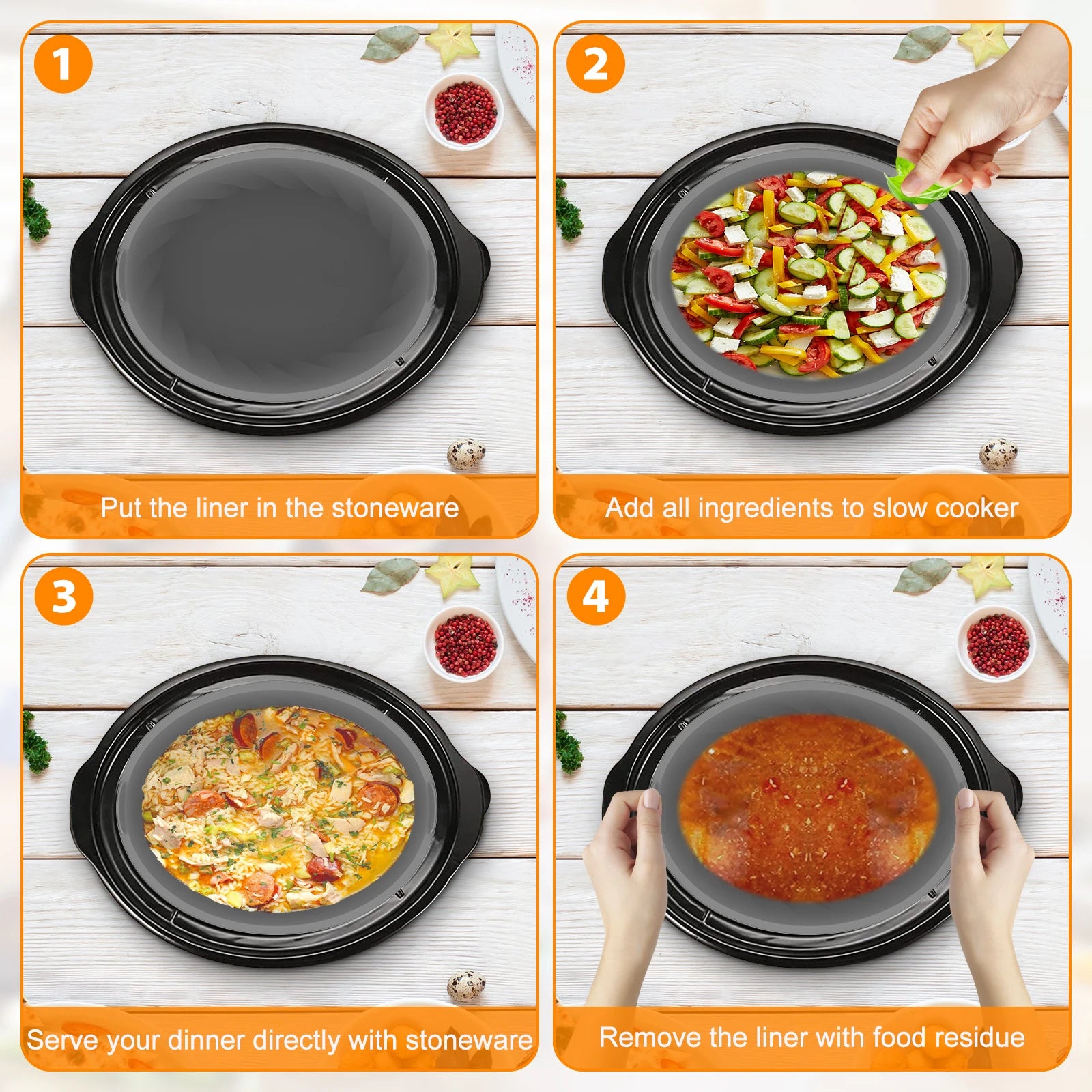 1

Put the liner in the stoneware

2

Add all ingredients to slow cooker

3

Serve your dinner directly with stoneware

4

Remove the liner with food residue